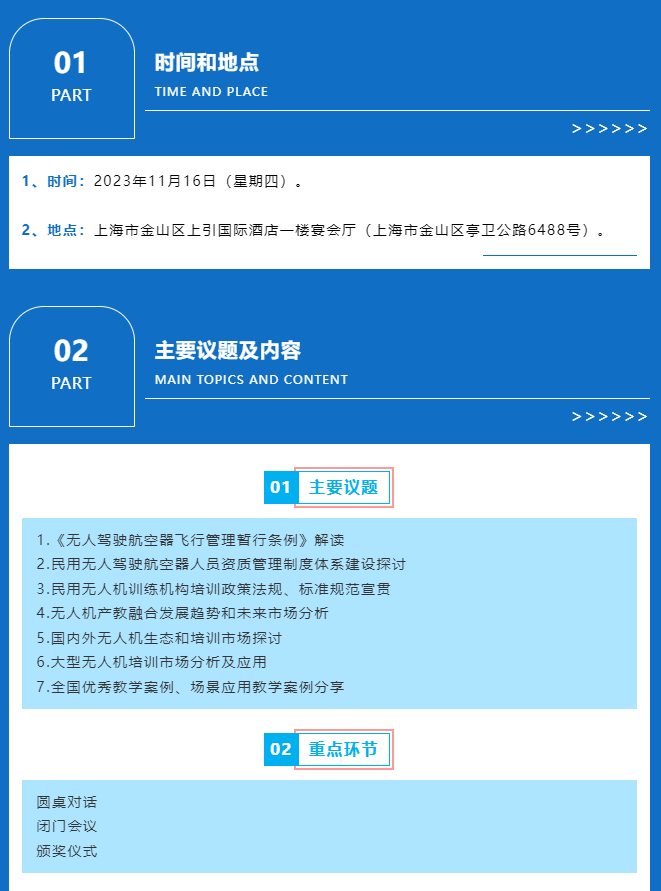 01
PART

时间和地点
TIME AND PLACE

>>>>>>

1、时间：2023年11月16日（星期四）。

2、地点：上海市金山区上引国际酒店一楼宴会厅（上海市金山区亭卫公路6488号）。

02
PART

主要议题及内容
MAIN TOPICS AND CONTENT

>>>>>>

01 主要议题

1.《无人驾驶航空器飞行管理暂行条例》解读
2.民用无人驾驶航空器人员资质管理制度体系建设探讨
3.民用无人机训练机构培训政策法规、标准规范宣贯
4.无人机产教融合发展趋势和未来市场分析
5.国内外无人机生态和培训市场探讨
6.大型无人机培训市场分析及应用
7.全国优秀教学案例、场景应用教学案例分享

02 重点环节

圆桌对话
闭门会议
颁奖仪式